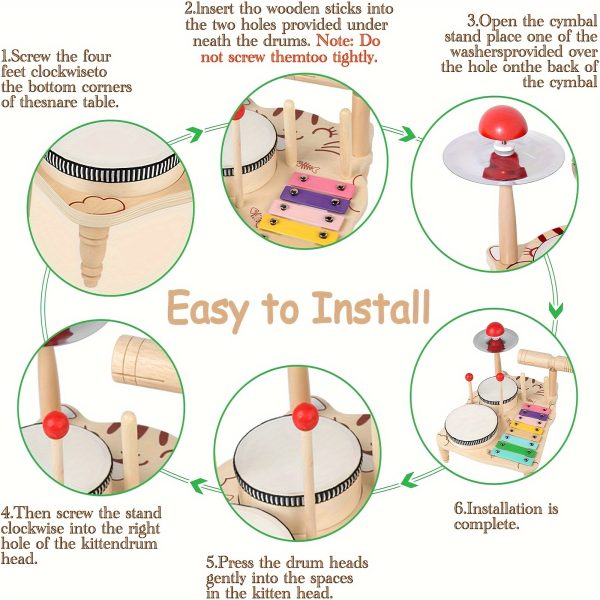 1.Screw the four feet clockwiseto the bottom corners of thesnare table.

2.Insert tho wooden sticks into the two holes provided under neath the drums. Note: Do not screw themtoo tightly.

3.Open the cymbal stand place one of the washersprovided over the hole onthe back of the cymbal

Easy to Install

4.Then screw the stand clockwise into the right hole of the kittendrum head.

5.Press the drum heads gently into the spaces in the kitten head.

6.Installation is complete.